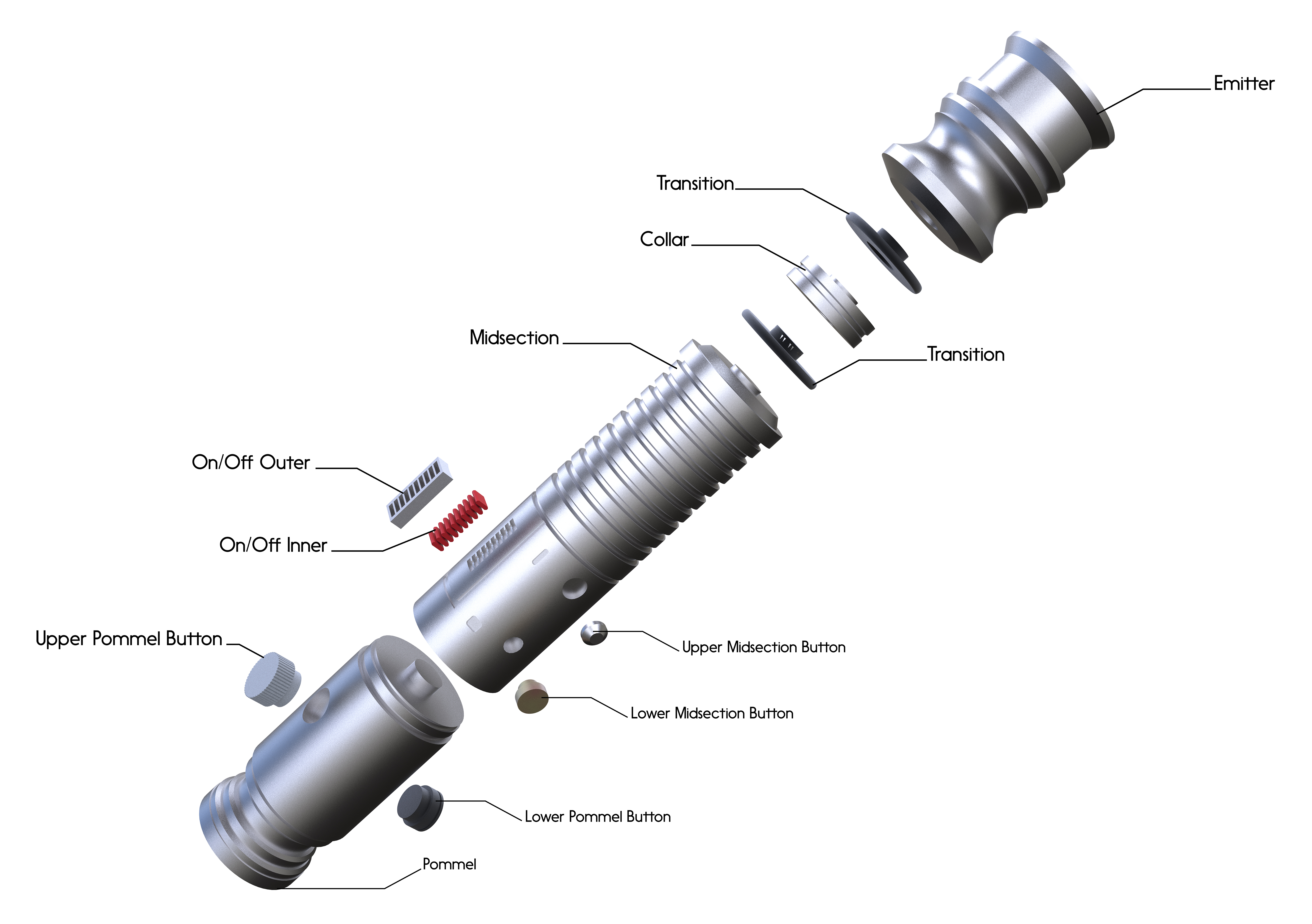 Emitter

Transition

Collar

Midsection

Transition

On/Off Outer

On/Off Inner

Upper Pommel Button

Upper Midsection Button

Lower Midsection Button

Lower Pommel Button

Pommel